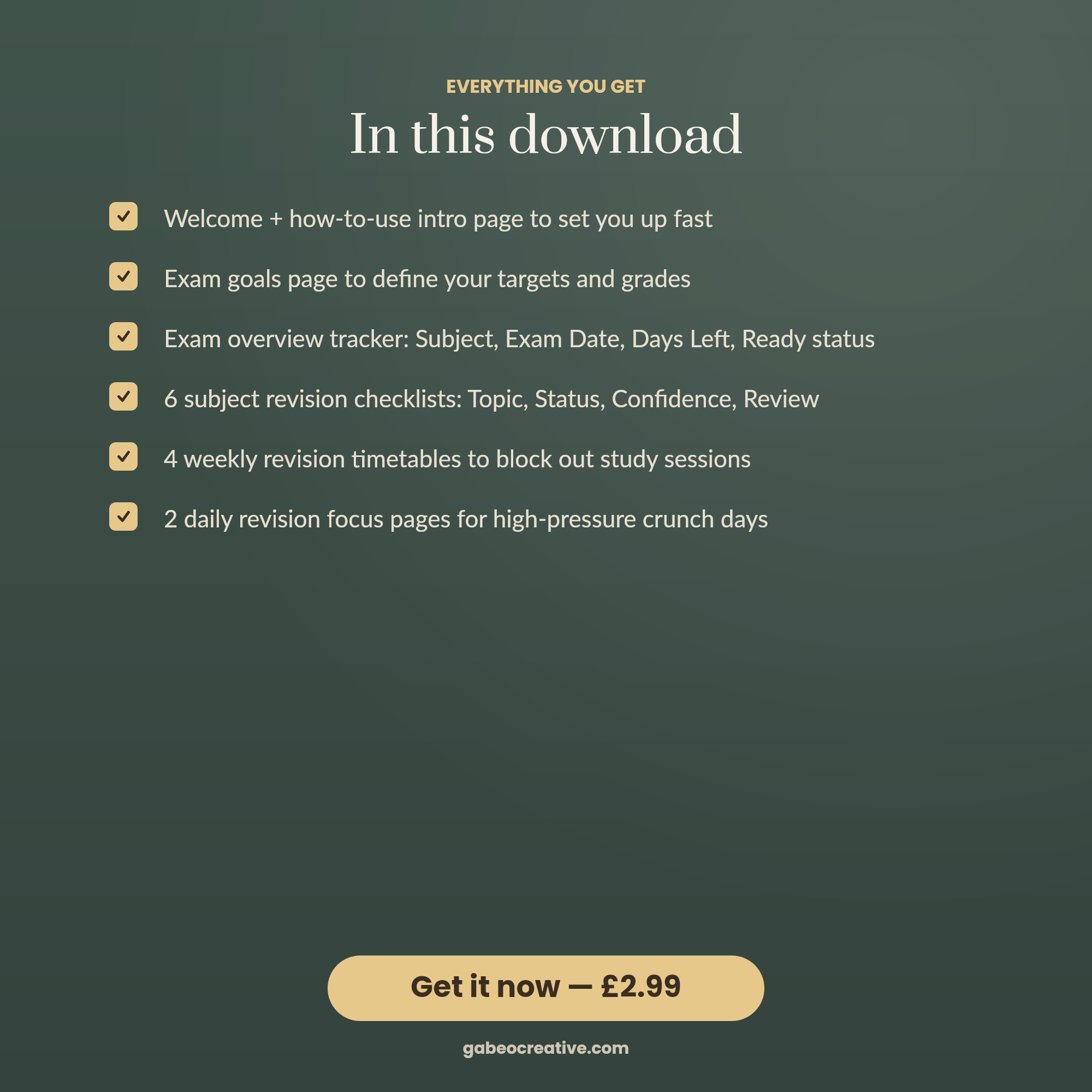 EVERYTHING YOU GET

In this download

☑ Welcome + how-to-use intro page to set you up fast

☑ Exam goals page to define your targets and grades

☑ Exam overview tracker: Subject, Exam Date, Days Left, Ready status

☑ 6 subject revision checklists: Topic, Status, Confidence, Review

☑ 4 weekly revision timetables to block out study sessions

☑ 2 daily revision focus pages for high-pressure crunch days

Get it now — £2.99

gabeocreative.com