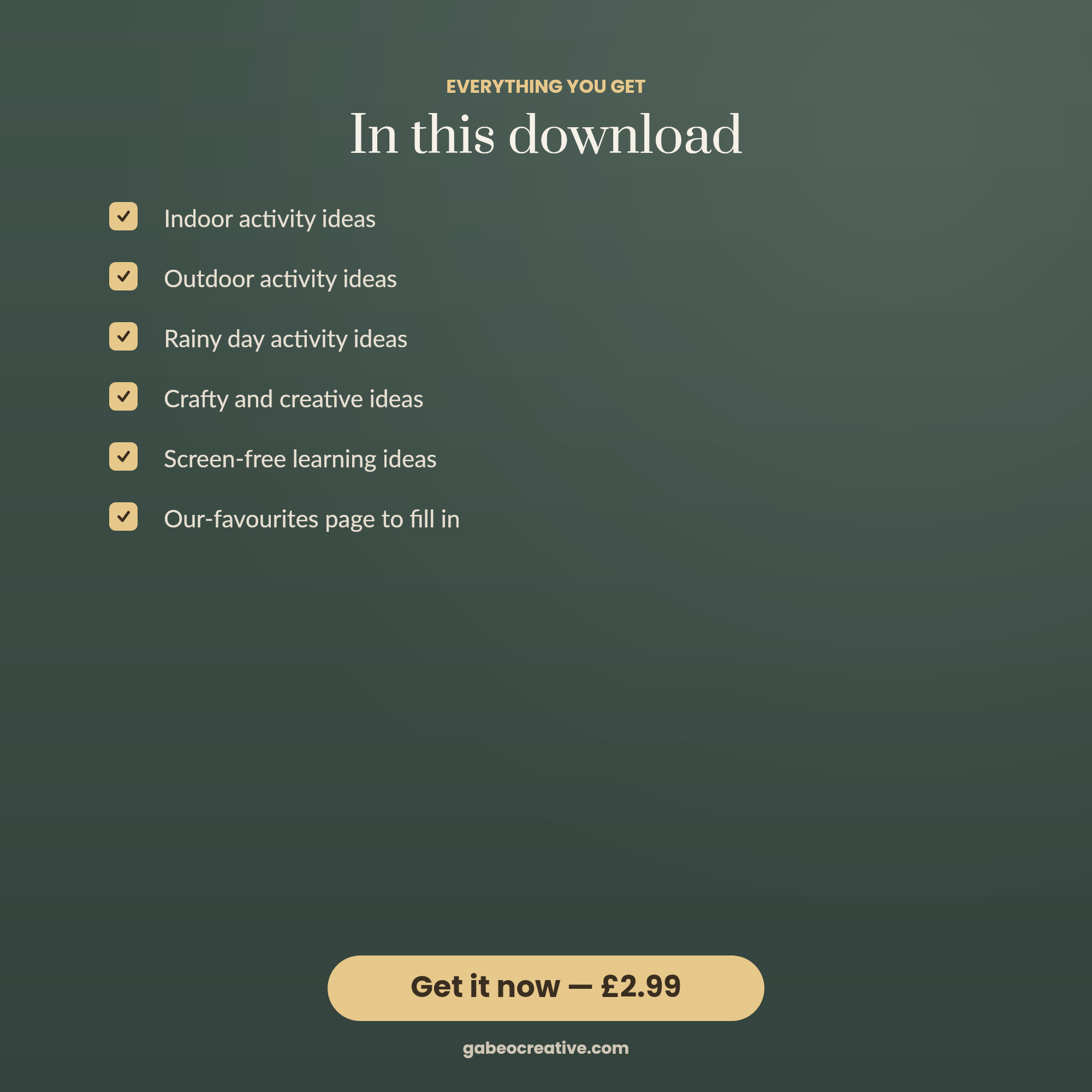 EVERYTHING YOU GET

In this download

☑ Indoor activity ideas
☑ Outdoor activity ideas
☑ Rainy day activity ideas
☑ Crafty and creative ideas
☑ Screen-free learning ideas
☑ Our-favourites page to fill in

Get it now — £2.99

gabeocreative.com